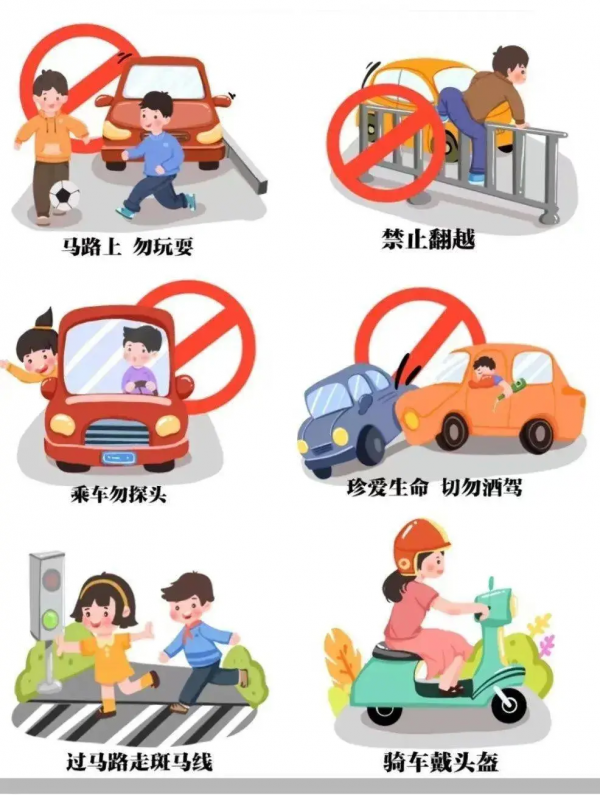 马路上 勿玩耍

禁止翻越

乘车勿探头

珍爱生命 切勿酒驾

过马路走斑马线

骑车戴头盔