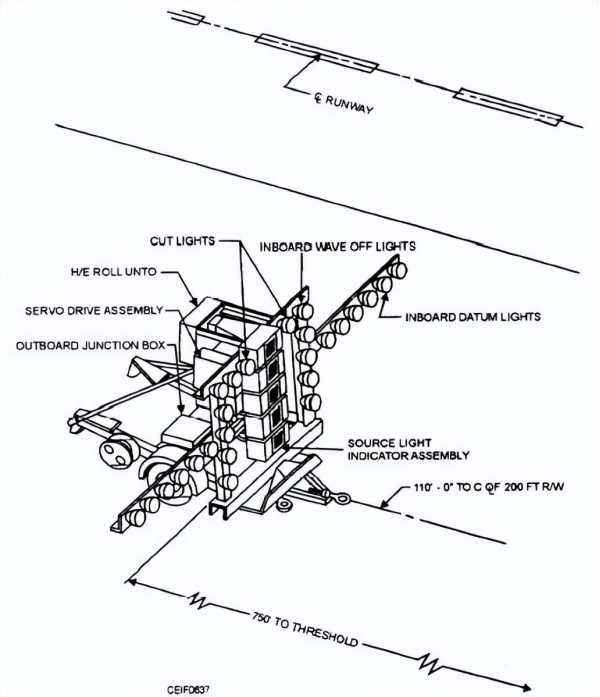 ℄ RUNWAY

CUT LIGHTS

INBOARD WAVE OFF LIGHTS

H/E ROLL UNTO

SERVO DRIVE ASSEMBLY

INBOARD DATUM LIGHTS

OUTBOARD JUNCTION BOX

SOURCE LIGHT INDICATOR ASSEMBLY

110' - 0" TO C OF 200 FT R/W

750' TO THRESHOLD

CEIF0637