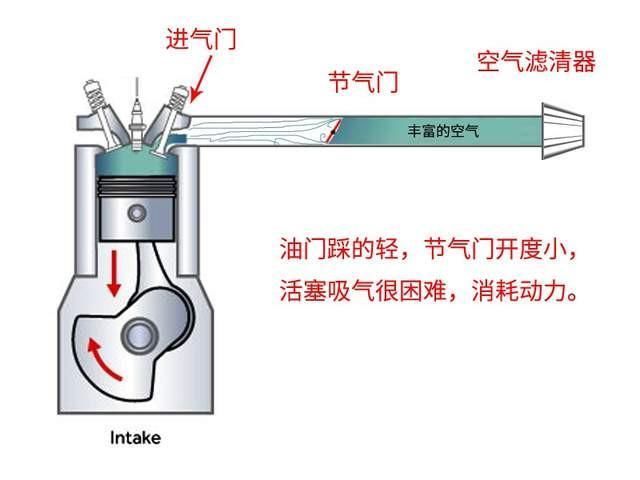 进气门

节气门

空气滤清器

丰富的空气

油门踩的轻，节气门开度小，活塞吸气很困难，消耗动力。

Intake