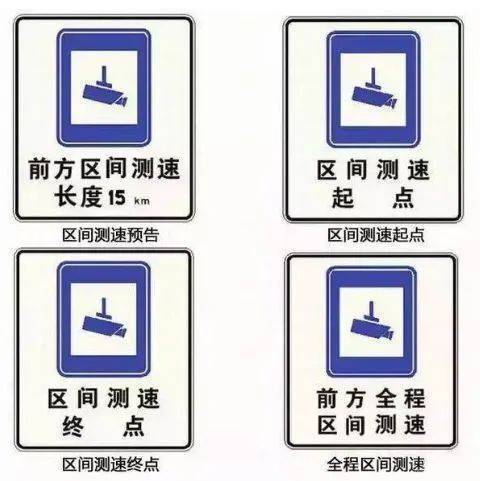 前方区间测速
长度15 km

区间测速预告

区间测速
起 点

区间测速起点

区间测速
终 点

区间测速终点

前方全程
区间测速

全程区间测速