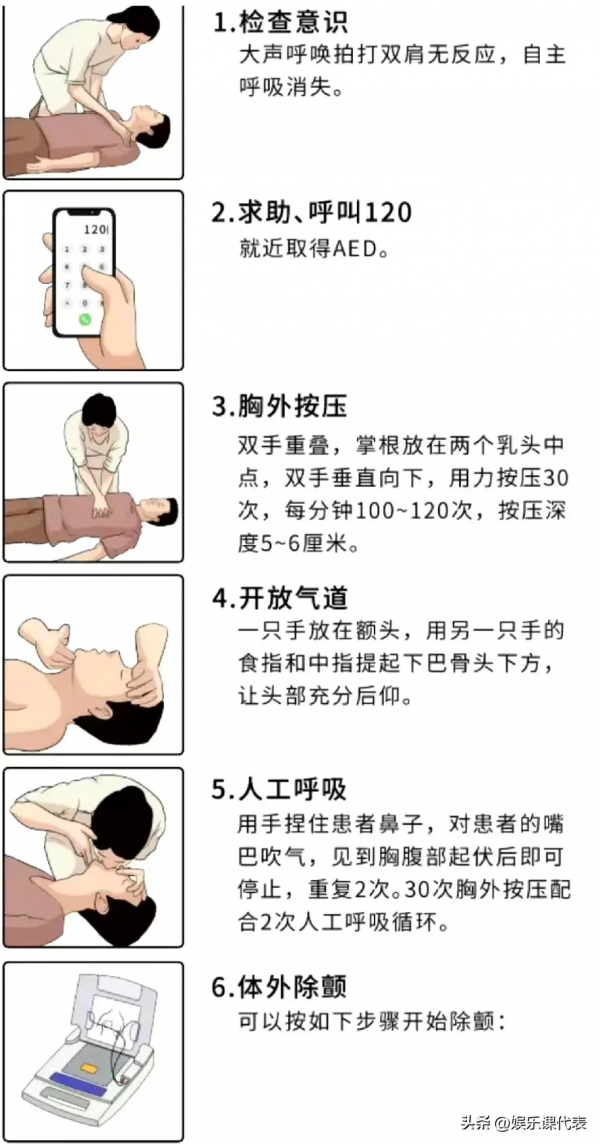 1.检查意识
大声呼唤拍打双肩无反应，自主呼吸消失。

120

2.求助、呼叫120
就近取得AED。

3.胸外按压
双手重叠，掌根放在两个乳头中点，双手垂直向下，用力按压30次，每分钟100~120次，按压深度5~6厘米。

4.开放气道
一只手放在额头，用另一只手的食指和中指提起下巴骨头下方，让头部充分后仰。

5.人工呼吸
用手捏住患者鼻子，对患者的嘴巴吹气，见到胸腹部起伏后即可停止，重复2次。30次胸外按压配合2次人工呼吸循环。

6.体外除颤
可以按如下步骤开始除颤：

头条 @娱乐课代表