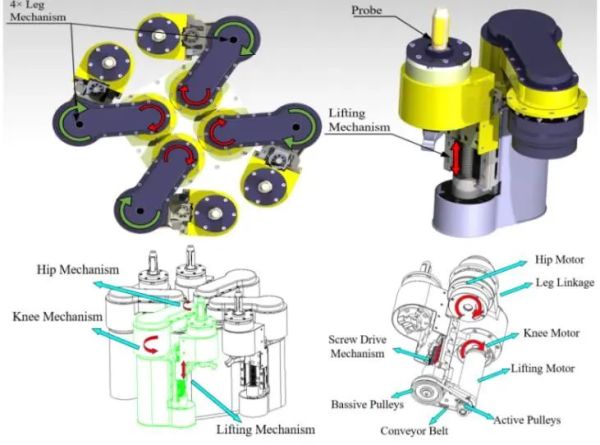 4× Leg Mechanism

Probe

Lifting Mechanism

Hip Mechanism

Knee Mechanism

Lifting Mechanism

Hip Motor

Leg Linkage

Knee Motor

Screw Drive Mechanism

Lifting Motor

Bassive Pulleys

Active Pulleys

Conveyor Belt