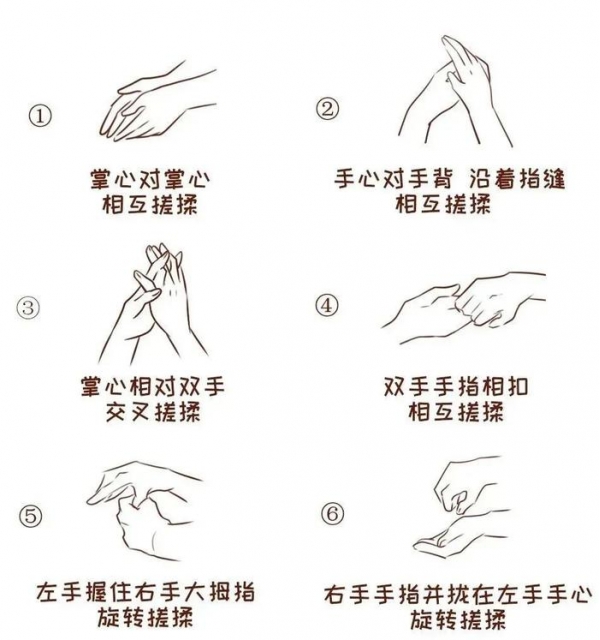 ①

掌心对掌心
相互搓揉

②

手心对手背 沿着指缝
相互搓揉

③

掌心相对双手
交叉搓揉

④

双手手指相扣
相互搓揉

⑤

左手握住右手大拇指
旋转搓揉

⑥

右手手指并拢在左手手心
旋转搓揉