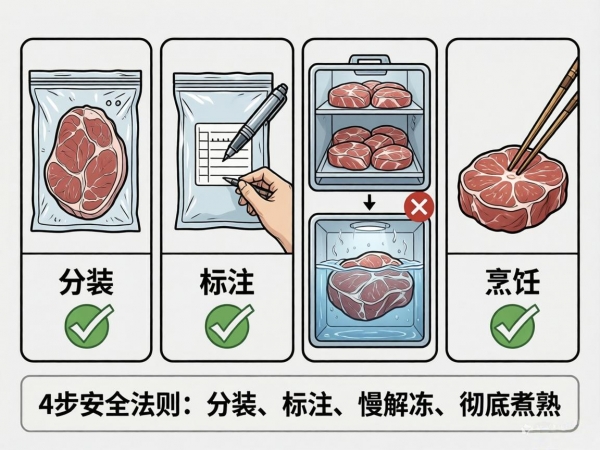 分装

标注

烹饪

4步安全法则：分装、标注、慢解冻、彻底煮熟