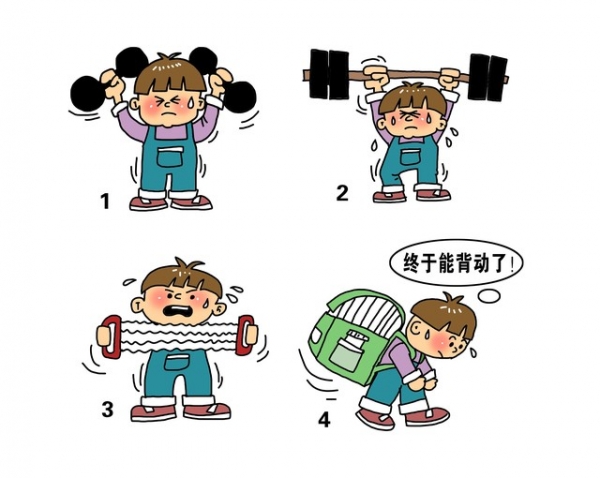 1

2

3

终于能背动了!

4